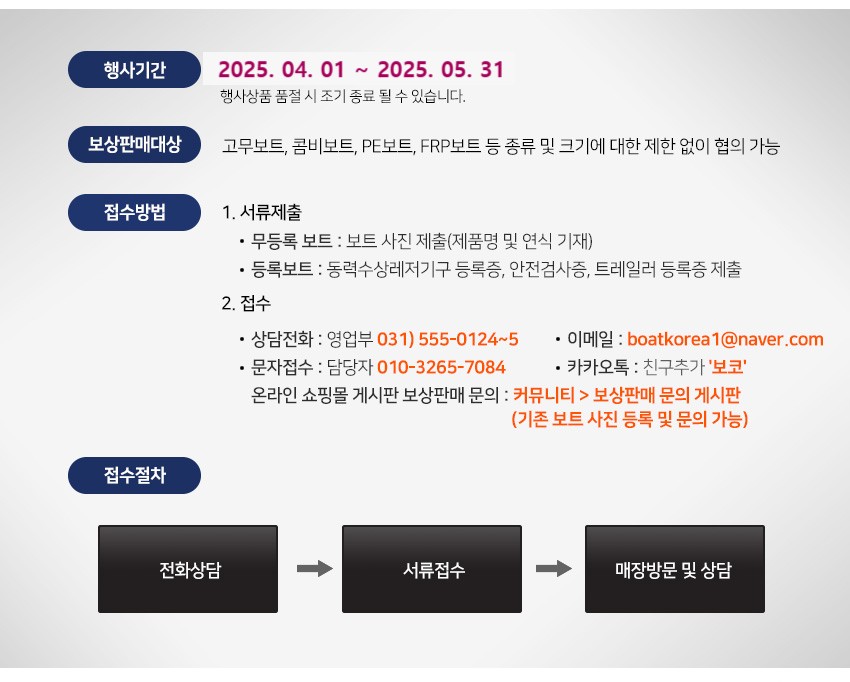 행사기간

2025. 04. 01 ~ 2025. 05. 31

행사상품 품절 시 조기 종료 될 수 있습니다.

보상판매대상

고무보트, 콤비보트, PE보트, FRP보트 등 종류 및 크기에 대한 제한 없이 협의 가능

접수방법

1. 서류제출

• 무등록 보트 : 보트 사진 제출(제품명 및 연식 기재)
• 등록보트 : 동력수상레저기구 등록증, 안전검사증, 트레일러 등록증 제출

2. 접수

• 상담전화 : 영업부 031) 555-0124~5
• 이메일 : boatkorea1@naver.com
• 문자접수 : 담당자 010-3265-7084
• 카카오톡 : 친구추가 '보코'

온라인 쇼핑몰 게시판 보상판매 문의 : 커뮤니티 > 보상판매 문의 게시판
(기존 보트 사진 등록 및 문의 가능)

접수절차

전화상담

서류접수

매장방문 및 상담